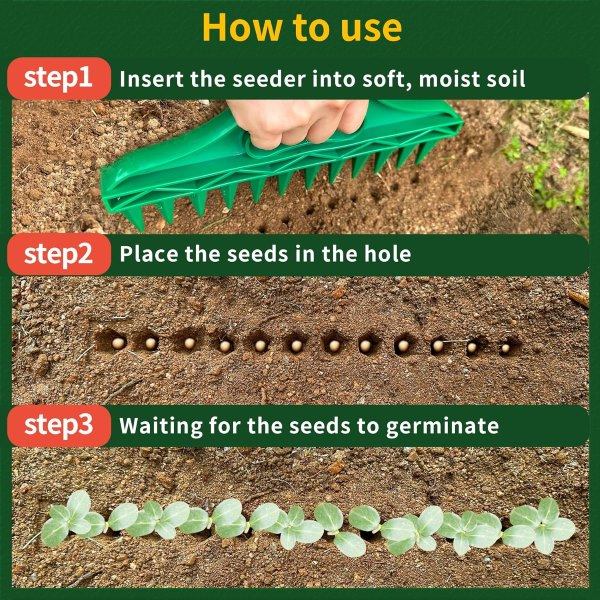 How to use

step1 Insert the seeder into soft, moist soil

step2 Place the seeds in the hole

step3 Waiting for the seeds to germinate